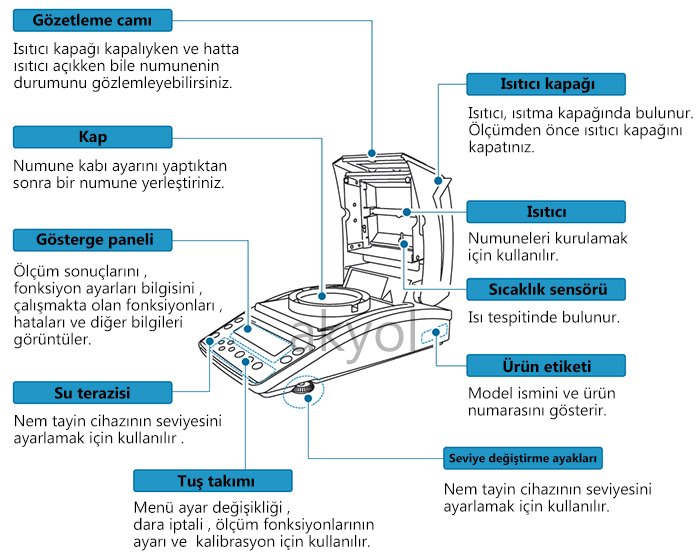 Gözetleme camı

Isıtıcı kapağı kapalıyken ve hatta ısıtıcı açıkken bile numunenin durumunu gözlemleyebilirsiniz.

Kap

Numune kabı ayarını yaptıktan sonra bir numune yerleştiriniz.

Gösterge paneli

Ölçüm sonuçlarını , fonksiyon ayarları bilgisini , çalışmakta olan fonksiyonları , hataları ve diğer bilgileri görüntüler.

Su terazisi

Nem tayin cihazının seviyesini ayarlamak için kullanılır .

Tuş takımı

Menü ayar değişikliği , dara iptali , ölçüm fonksiyonlarının ayarı ve kalibrasyon için kullanılır.

Isıtıcı kapağı

Isıtıcı, ısıtma kapağında bulunur. Ölçümden önce ısıtıcı kapağını kapatınız.

Isıtıcı

Numuneleri kurulamak için kullanılır.

Sıcaklık sensörü

Isı tespitinde bulunur.

Ürün etiketi

Model ismini ve ürün numarasını gösterir.

Seviye değiştirme ayakları

Nem tayin cihazının seviyesini ayarlamak için kullanılır.

akyol